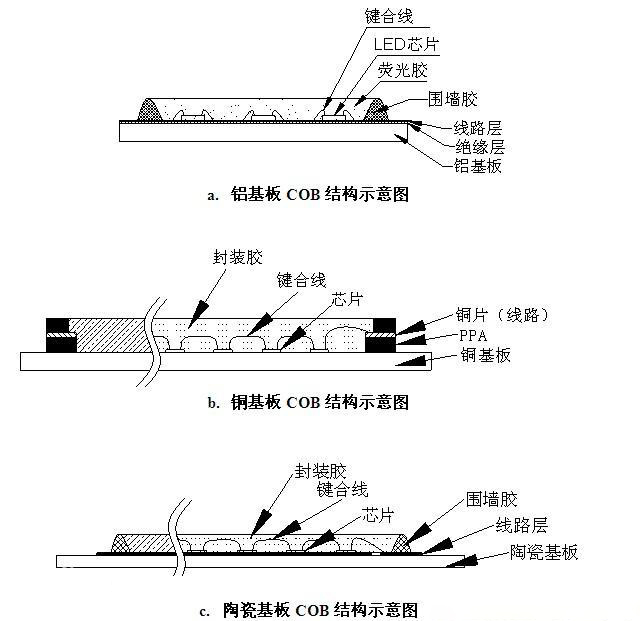 键合线
LED芯片
荧光胶
围墙胶
线路层
绝缘层
铝基板

a. 铝基板 COB 结构示意图

封装胶
键合线
芯片
铜片（线路）
PPA
铜基板

b. 铜基板 COB 结构示意图

封装胶
键合线
芯片
围墙胶
线路层
陶瓷基板

c. 陶瓷基板 COB 结构示意图